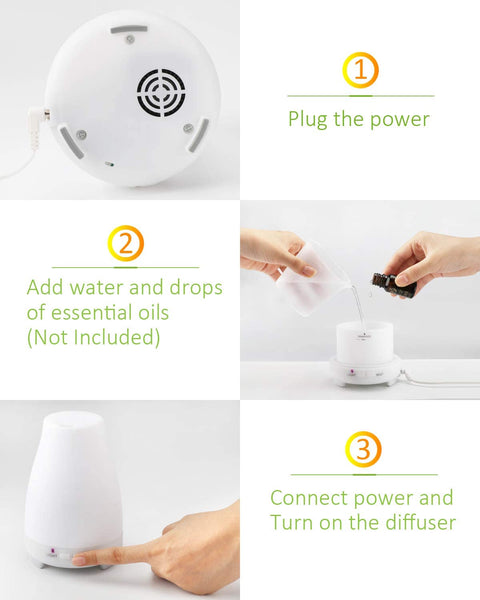 1

Plug the power

2

Add water and drops of essential oils (Not Included)

3

Connect power and Turn on the diffuser